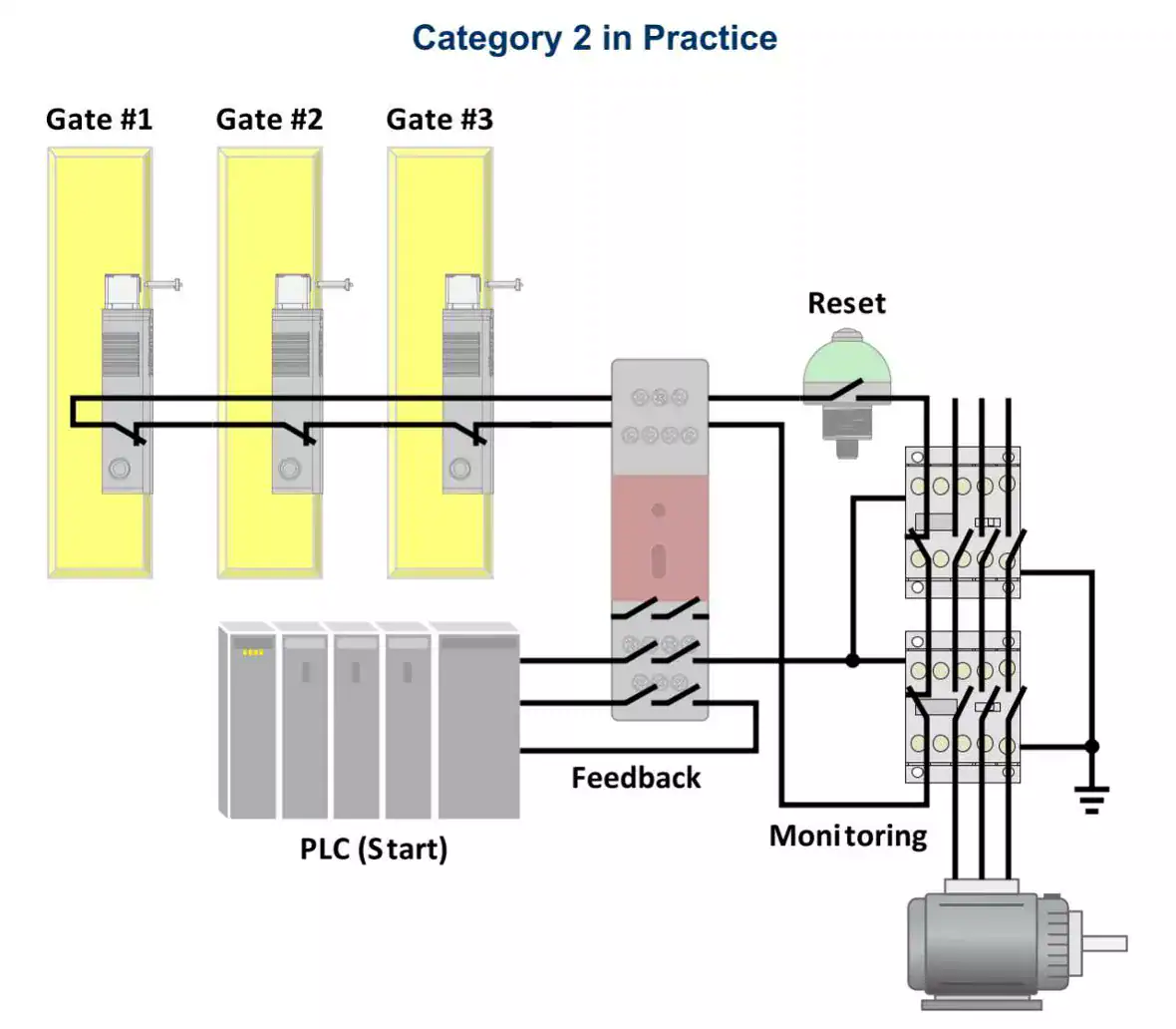 Category 2 in Practice

Gate #1

Gate #2

Gate #3

Reset

Feedback

PLC (Start)

Monitoring